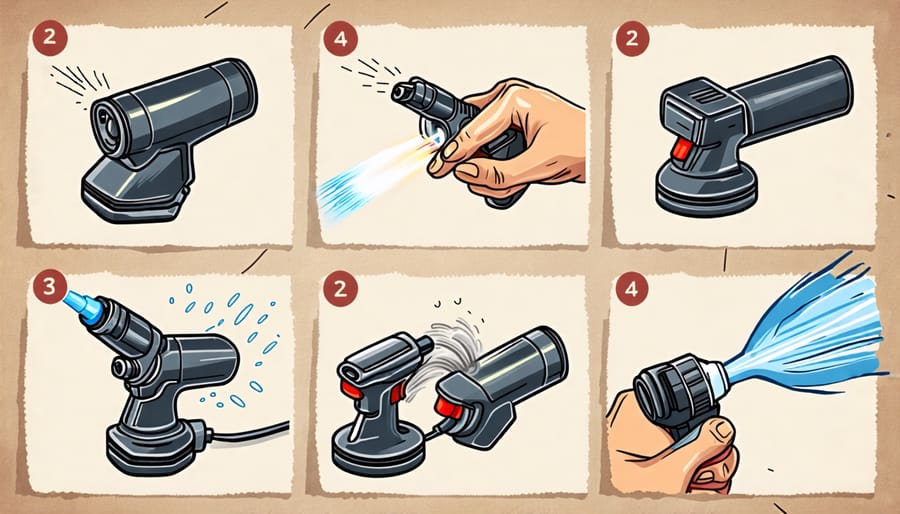 2

4

2

3

2

4